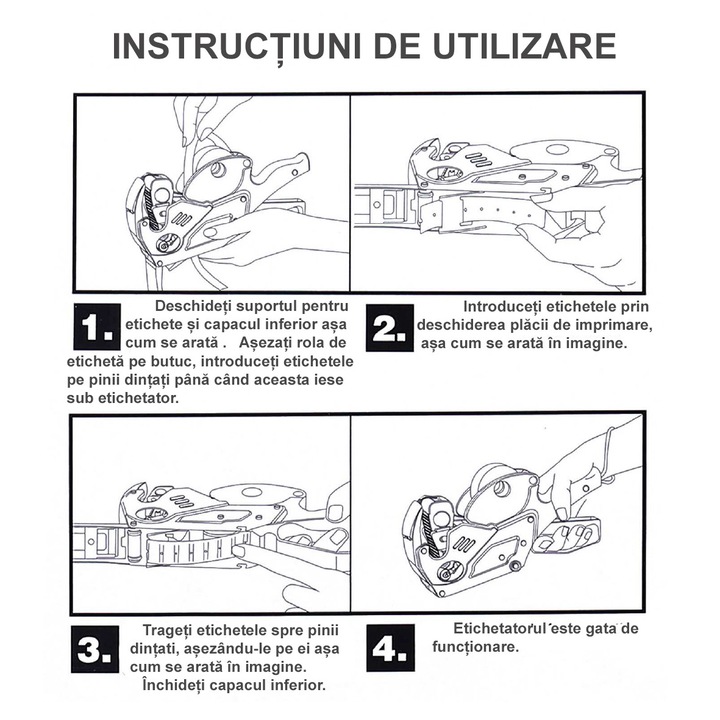 INSTRUCȚIUNI DE UTILIZARE

1. Deschideți suportul pentru etichete și capacul inferior așa cum se arată . Așezați rola de etichetă pe butuc, introduceți etichetele pe pinii dințați până când aceasta iese sub etichetator.

2. Introduceți etichetele prin deschiderea plăcii de imprimare, așa cum se arată în imagine.

3. Trageți etichetele spre pinii dințati, așezându-le pe ei așa cum se arată în imagine. Închideți capacul inferior.

4. Etichetatorul este gata de funcționare.